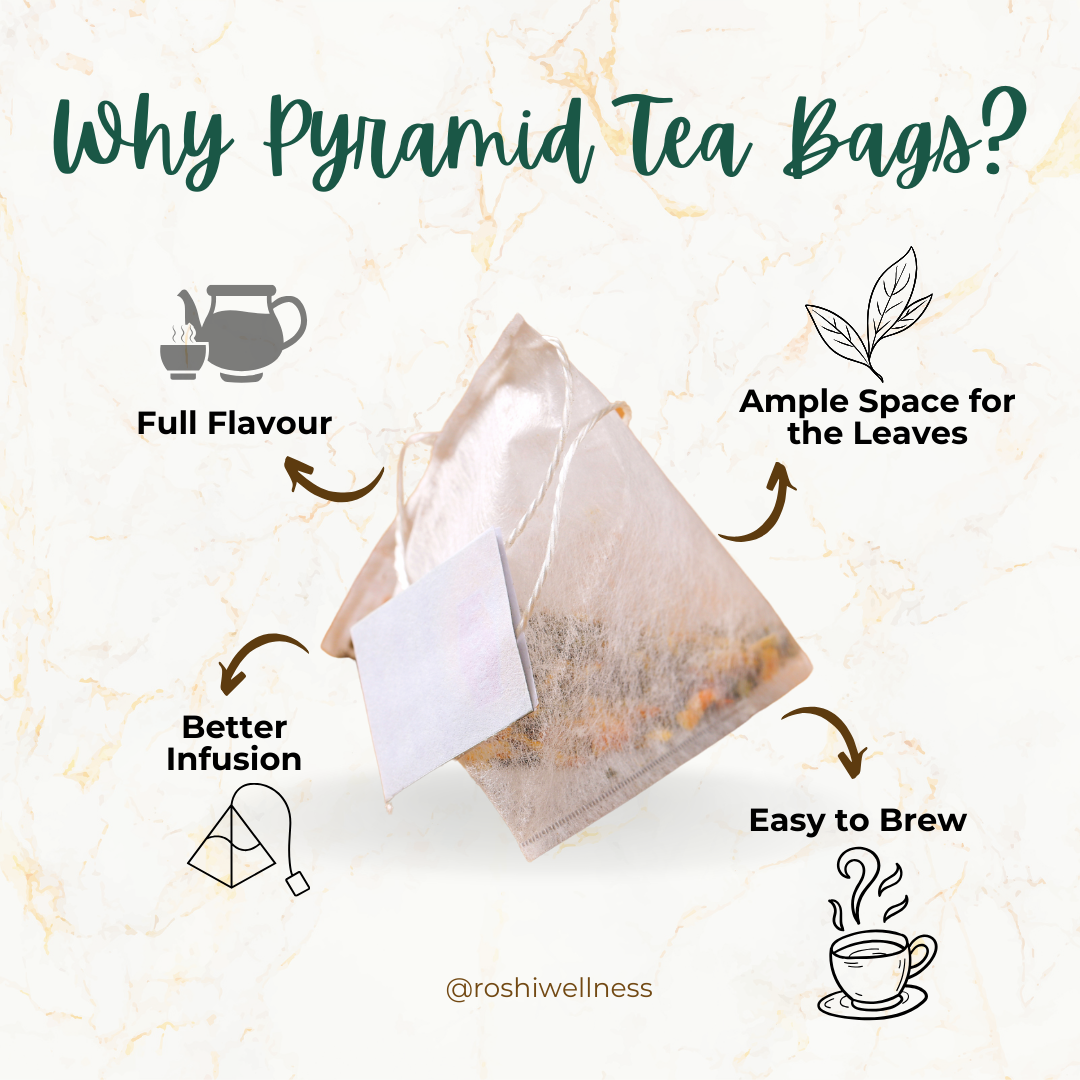 Why Pyramid Tea Bags?

Full Flavour

Ample Space for the Leaves

Better Infusion

Easy to Brew

@roshiwellness